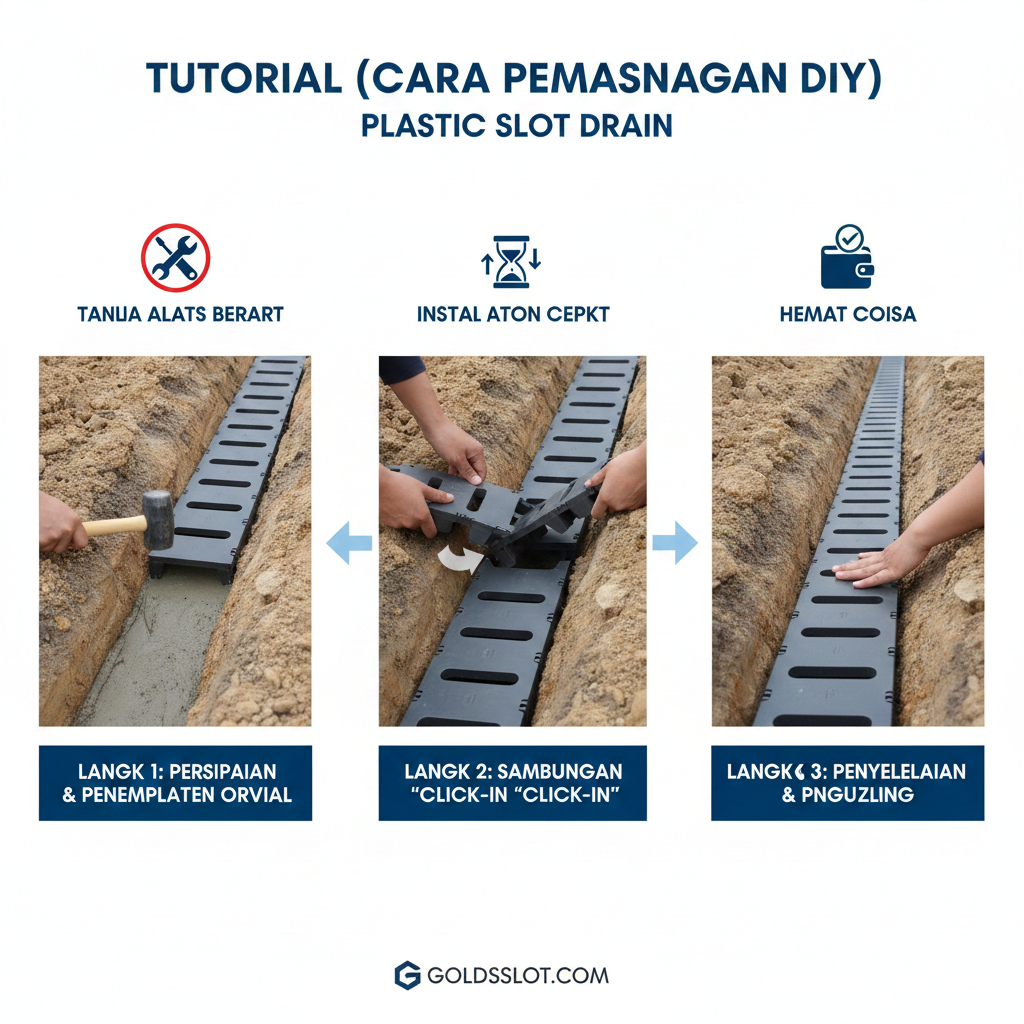 TUTORIAL (CARA PEMASNAGAN DIY)
PLASTIC SLOT DRAIN

TANUA ALATS BERART

INSTAL ATON CEPKT

HEMAT COISA

LANGK 1: PERSIPAIAN & PENEMPLATEN ORVIAL

LANGK 2: SAMBUNGAN "CLICK-IN "CLICK-IN"

LANGK 3: PENYELELAIAN & PNGUZLING

GOLDSSLOT.COM