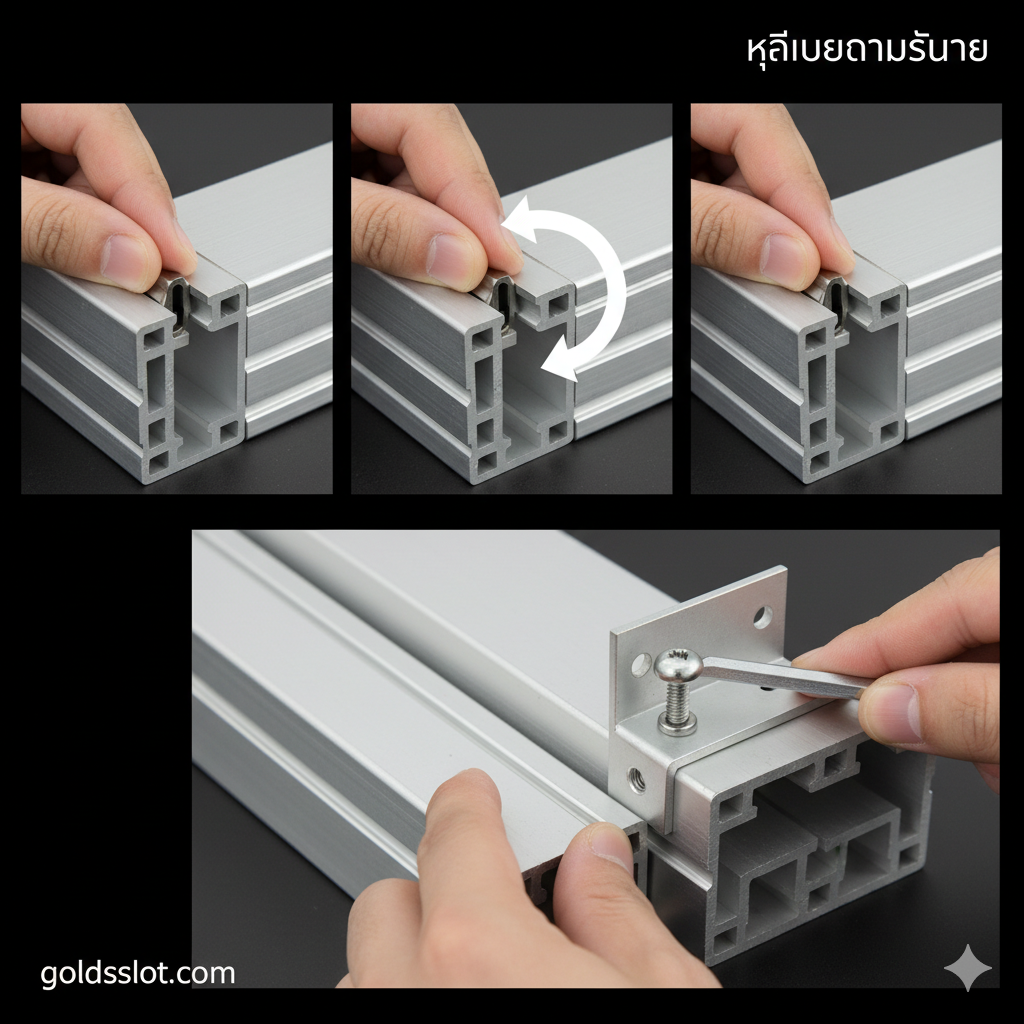 หุลีเบยถามรันาย

goldsslot.com